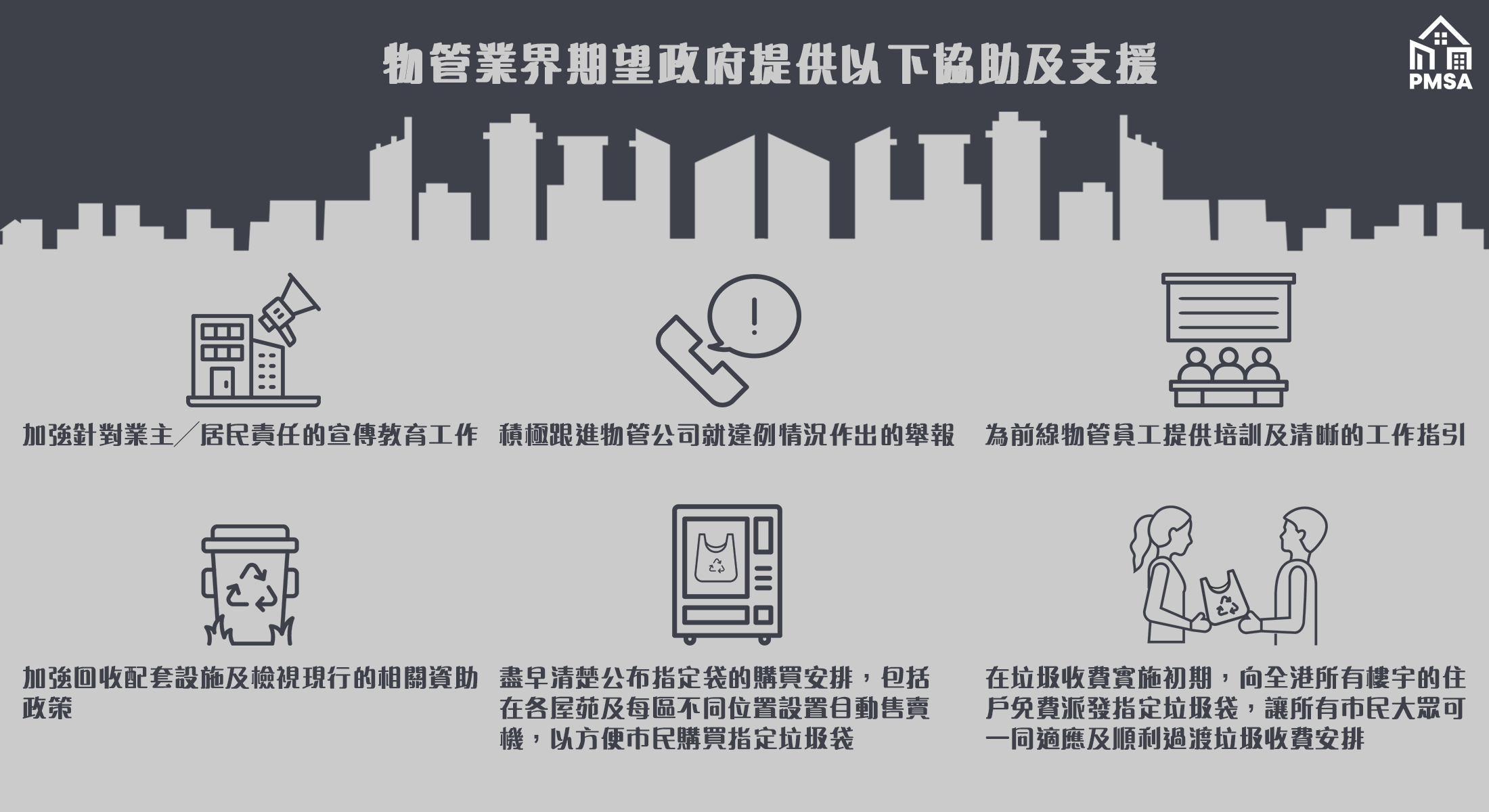 物管業界期望政府提供以下協助及支援

PMSA

加強針對業主／居民責任的宣傳教育工作

積極跟進物管公司就違例情況作出的舉報

為前線物管員工提供培訓及清晰的工作指引

加強回收配套設施及檢視現行的相關資助政策

盡早清楚公布指定袋的購買安排，包括在各屋苑及每區不同位置設置自動售賣機，以方便市民購買指定垃圾袋

在垃圾收費實施初期，向全港所有樓宇的住戶免費派發指定垃圾袋，讓所有市民大眾可一同適應及順利過渡垃圾收費安排