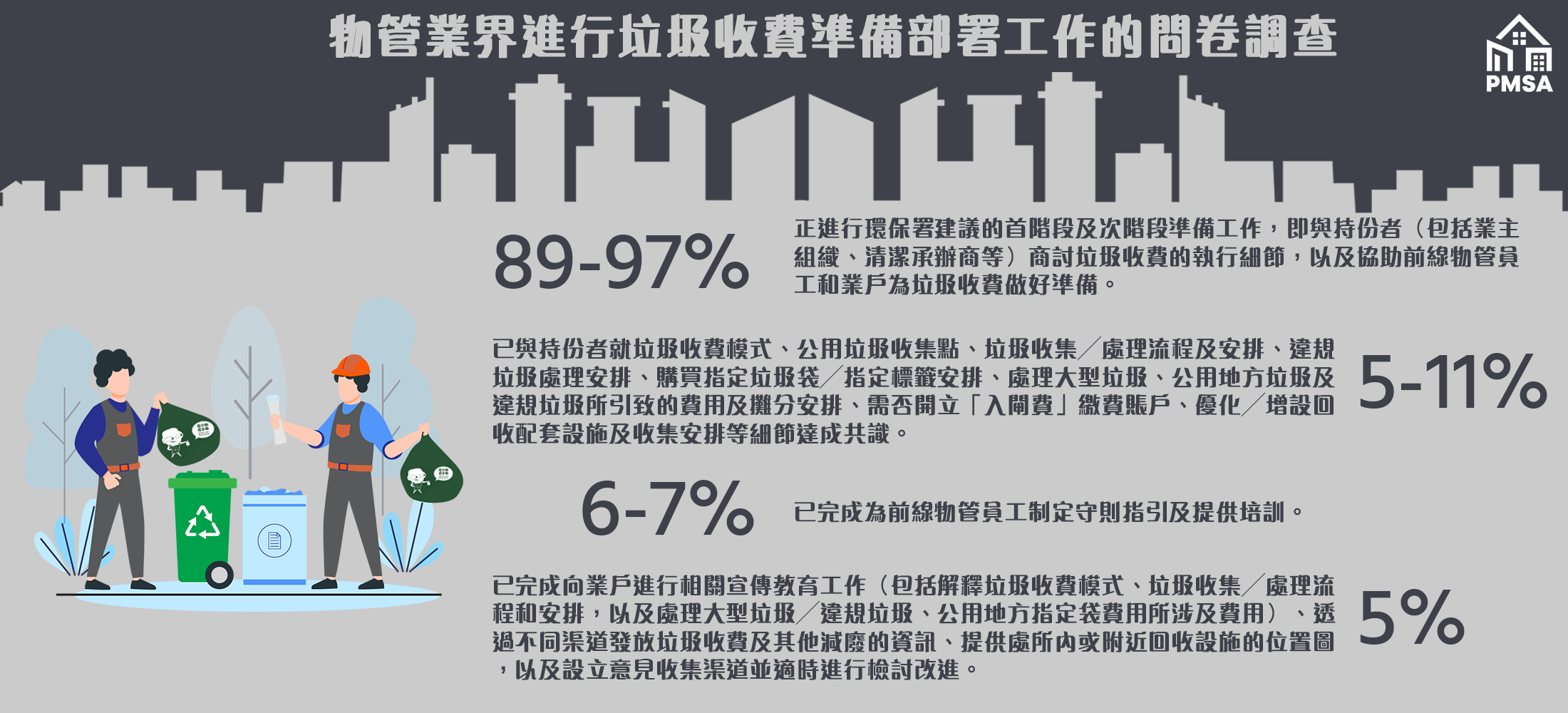 物管業界進行垃圾收費準備部署工作的問卷調查

PMSA

89-97%

正進行環保署建議的首階段及次階段準備工作，即與持份者（包括業主組織、清潔承辦商等）商討垃圾收費的執行細節，以及協助前線物管員工和業戶為垃圾收費做好準備。

已與持份者就垃圾收費模式、公用垃圾收集點、垃圾收集／處理流程及安排、違規垃圾處理安排、購買指定垃圾袋／指定標籤安排、處理大型垃圾、公用地方垃圾及違規垃圾所引致的費用及攤分安排、需否開立「入閘費」繳費賬戶、優化／增設回收配套設施及收集安排等細節達成共識。

5-11%

6-7%

已完成為前線物管員工制定守則指引及提供培訓。

已完成向業戶進行相關宣傳教育工作（包括解釋垃圾收費模式、垃圾收集／處理流程和安排，以及處理大型垃圾／違規垃圾、公用地方指定袋費用所涉及費用）、透過不同渠道發放垃圾收費及其他減廢的資訊、提供處所內或附近回收設施的位置圖，以及設立意見收集渠道並適時進行檢討改進。

5%